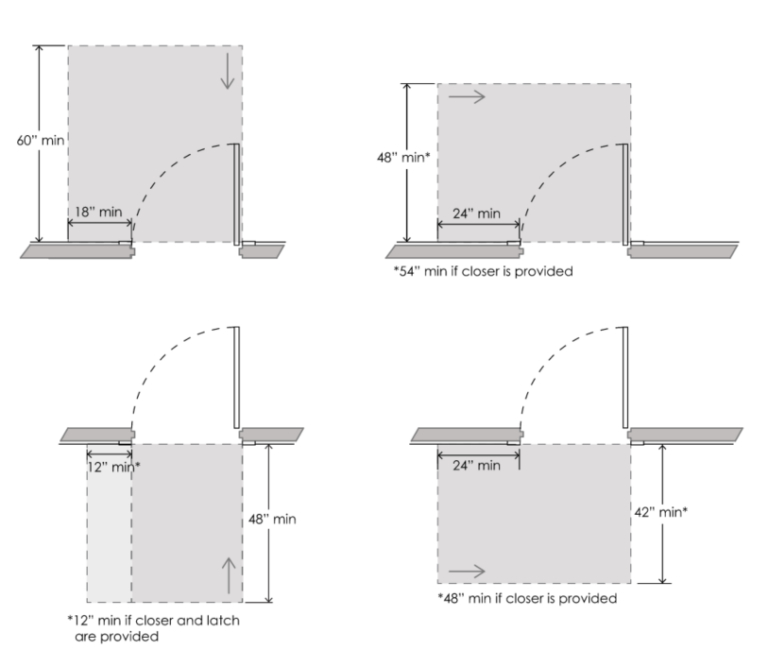 60" min

18" min

48" min*

24" min

*54" min if closer is provided

12" min*

48" min

*12" min if closer and latch are provided

24" min

42" min*

*48" min if closer is provided