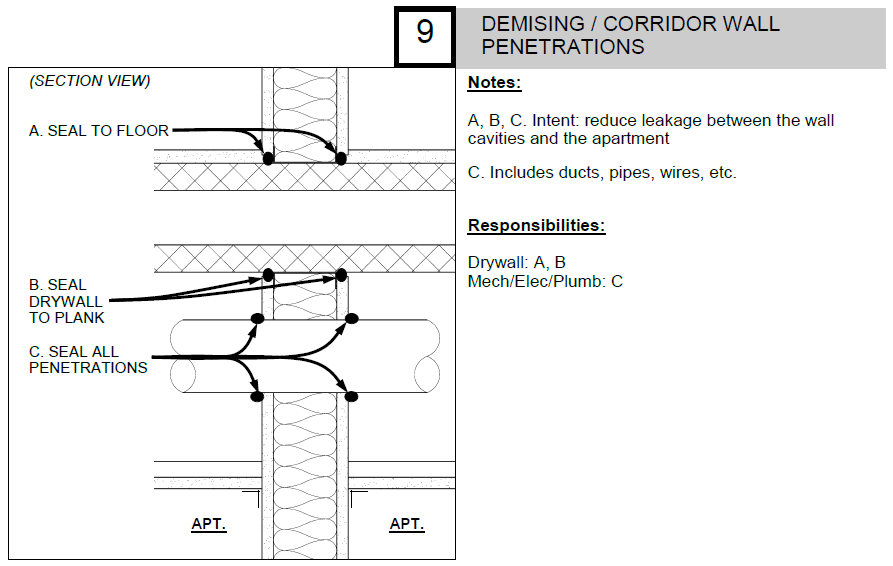 9

DEMISING / CORRIDOR WALL PENETRATIONS

(SECTION VIEW)

A. SEAL TO FLOOR

B. SEAL DRYWALL TO PLANK

C. SEAL ALL PENETRATIONS

APT.

APT.

Notes:

A, B, C. Intent: reduce leakage between the wall cavities and the apartment

C. Includes ducts, pipes, wires, etc.

Responsibilities:

Drywall: A, B
Mech/Elec/Plumb: C